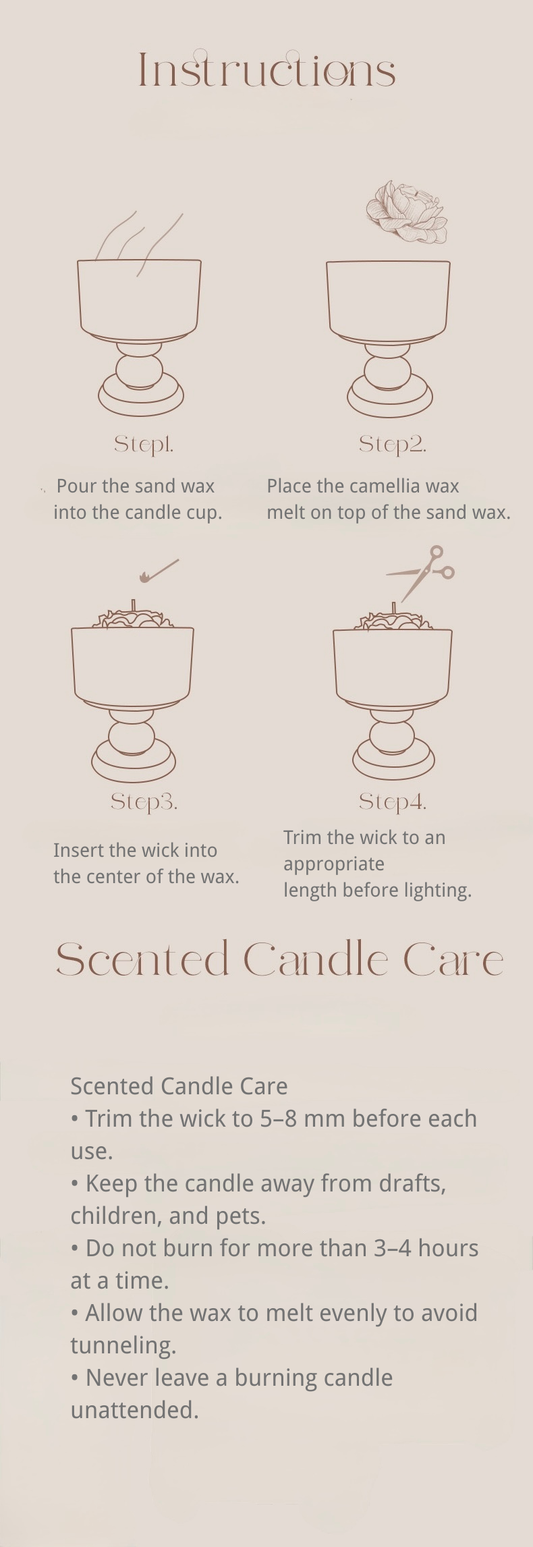 Instructions

Step1.

Pour the sand wax into the candle cup.

Step2.

Place the camellia wax melt on top of the sand wax.

Step3.

Insert the wick into the center of the wax.

Step4.

Trim the wick to an appropriate length before lighting.

Scented Candle Care

Scented Candle Care
• Trim the wick to 5–8 mm before each use.
• Keep the candle away from drafts, children, and pets.
• Do not burn for more than 3–4 hours at a time.
• Allow the wax to melt evenly to avoid tunneling.
• Never leave a burning candle unattended.