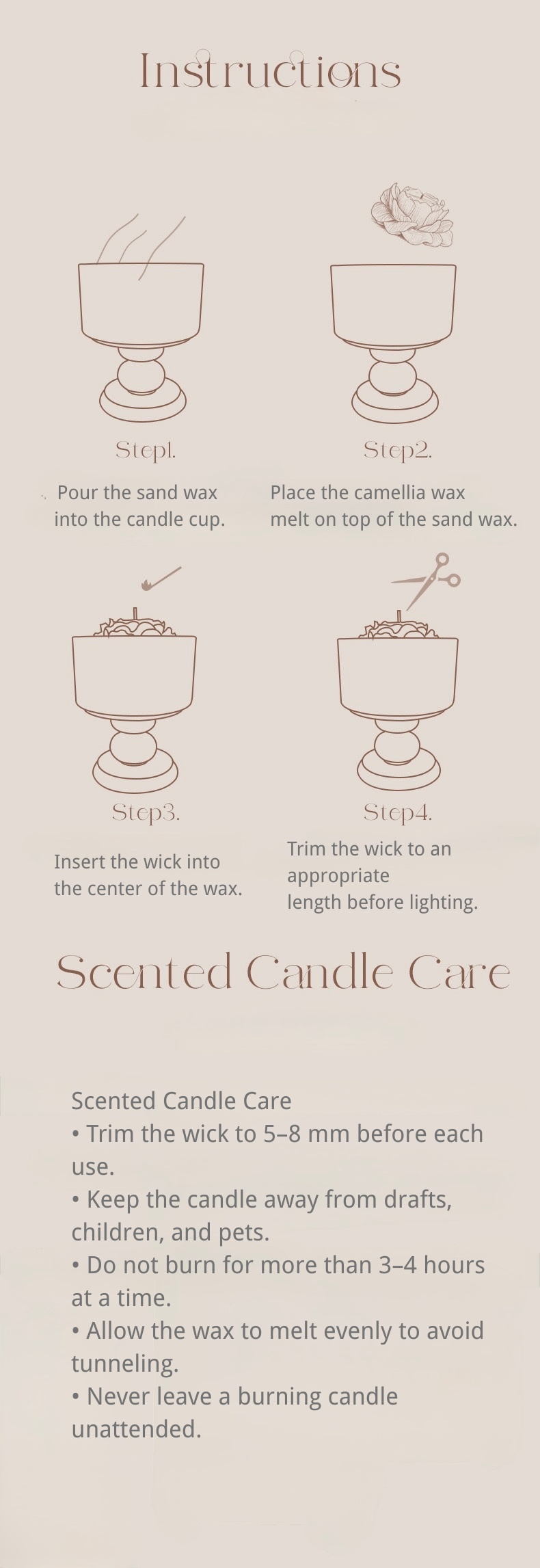 Instructions

Step1.

Pour the sand wax into the candle cup.

Step2.

Place the camellia wax melt on top of the sand wax.

Step3.

Insert the wick into the center of the wax.

Step4.

Trim the wick to an appropriate length before lighting.

Scented Candle Care

Scented Candle Care
• Trim the wick to 5–8 mm before each use.
• Keep the candle away from drafts, children, and pets.
• Do not burn for more than 3–4 hours at a time.
• Allow the wax to melt evenly to avoid tunneling.
• Never leave a burning candle unattended.